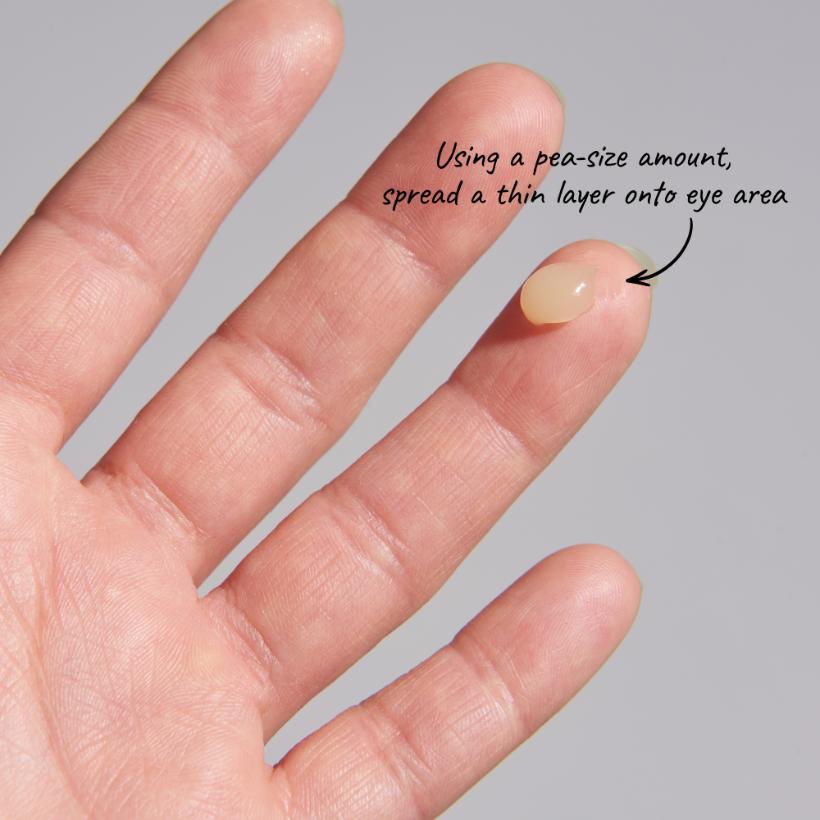 Using a pea-size amount,
spread a thin layer onto eye area